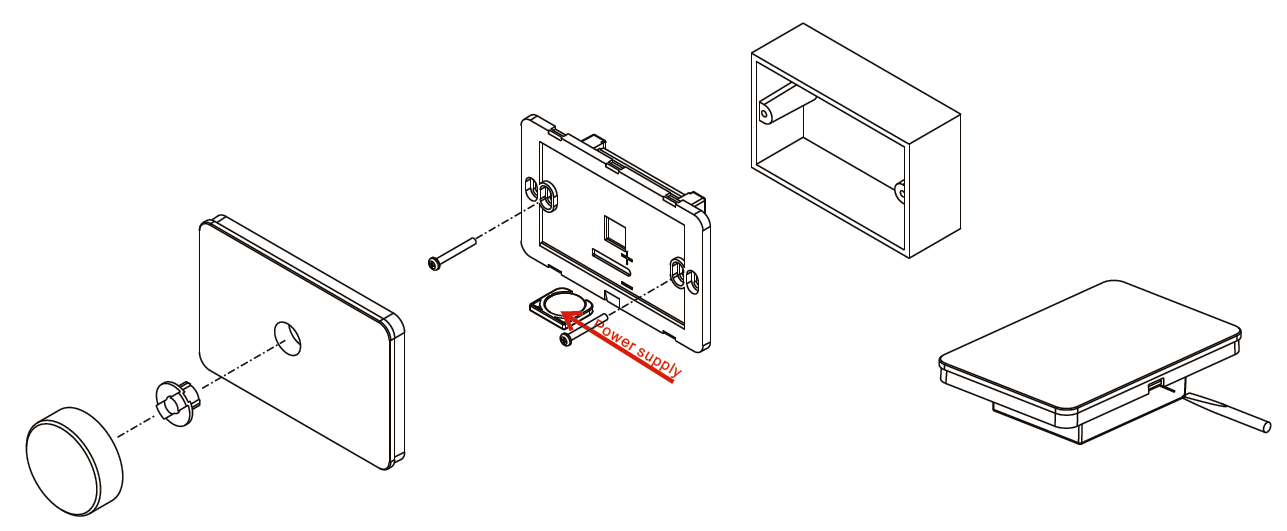 Power supply