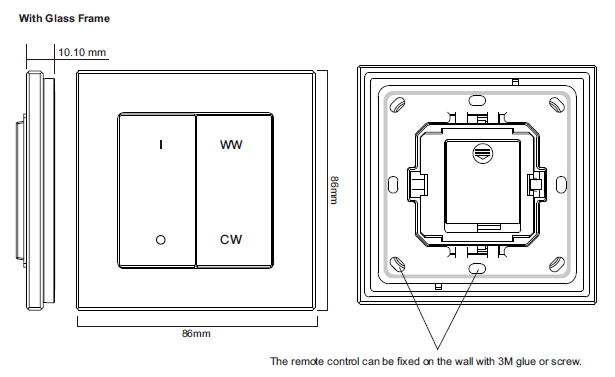 With Glass Frame

10.10 mm

I

WW

O

CW

86mm

86mm

The remote control can be fixed on the wall with 3M glue or screw.